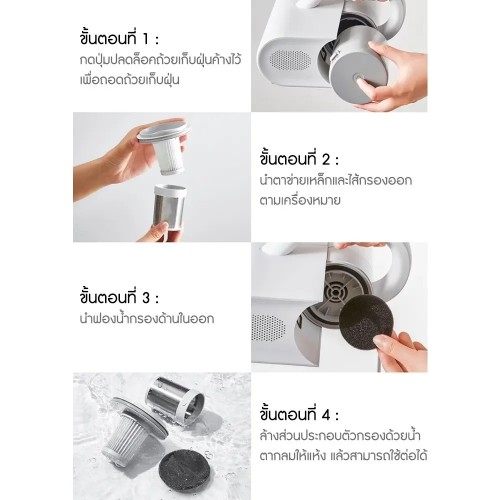 ขั้นตอนที่ 1 :
กดปุ่มปลดล็อคถ้วยเก็บฝุ่นค้างไว้ เพื่อถอดถ้วยเก็บฝุ่น

ขั้นตอนที่ 2 :
นำตาข่ายเหล็กและไส้กรองออก ตามเครื่องหมาย

ขั้นตอนที่ 3 :
นำฟองน้ำกรองด้านในออก

ขั้นตอนที่ 4 :
ล้างส่วนประกอบตัวกรองด้วยน้ำ ตากลมให้แห้ง แล้วสามารถใช้ต่อได้