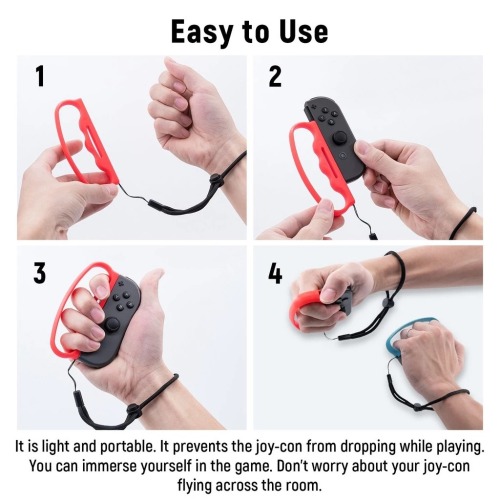 Easy to Use

1

2

3

4

It is light and portable. It prevents the joy-con from dropping while playing. You can immerse yourself in the game. Don't worry about your joy-con flying across the room.