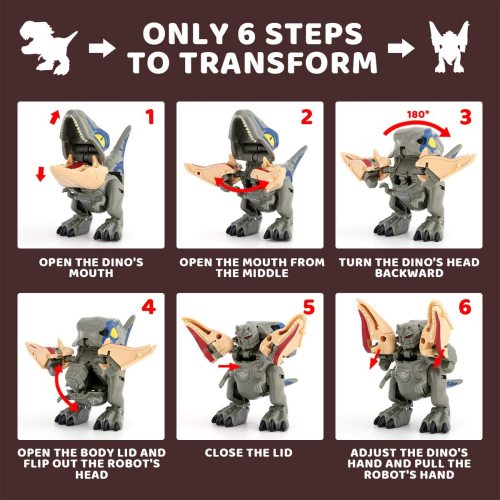 ONLY 6 STEPS TO TRANSFORM

1

OPEN THE DINO'S MOUTH

2

OPEN THE MOUTH FROM THE MIDDLE

180°

3

TURN THE DINO'S HEAD BACKWARD

4

OPEN THE BODY LID AND FLIP OUT THE ROBOT'S HEAD

5

CLOSE THE LID

6

ADJUST THE DINO'S HAND AND PULL THE ROBOT'S HAND