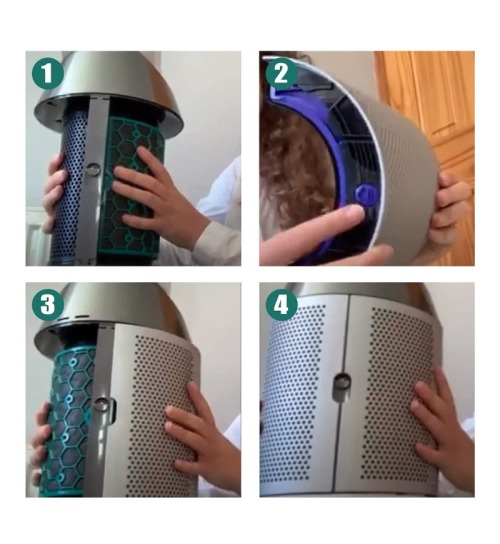 1

2

3

4