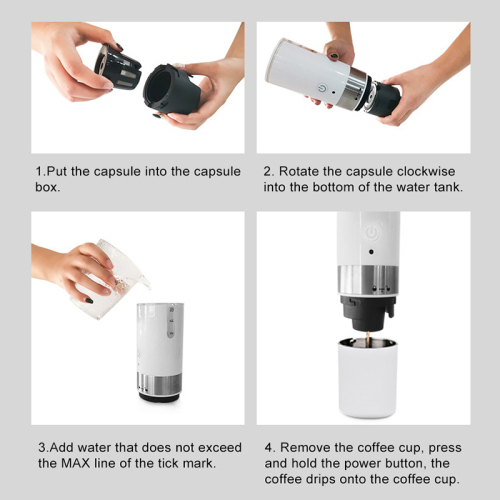 1.Put the capsule into the capsule box.

2. Rotate the capsule clockwise into the bottom of the water tank.

3.Add water that does not exceed the MAX line of the tick mark.

4. Remove the coffee cup, press and hold the power button, the coffee drips onto the coffee cup.