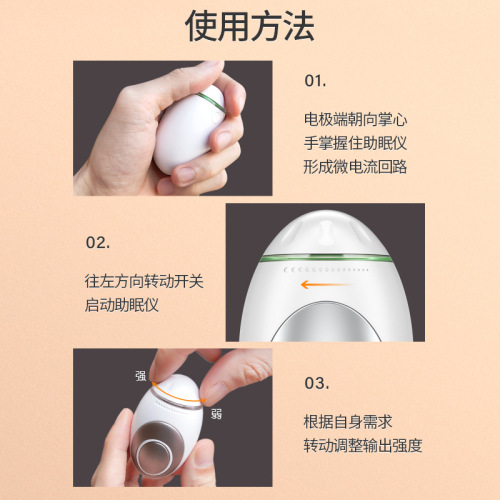 使用方法

01.

电极端朝向掌心
手掌握住助眠仪
形成微电流回路

02.

往左方向转动开关
启动助眠仪

强

弱

03.

根据自身需求
转动调整输出强度