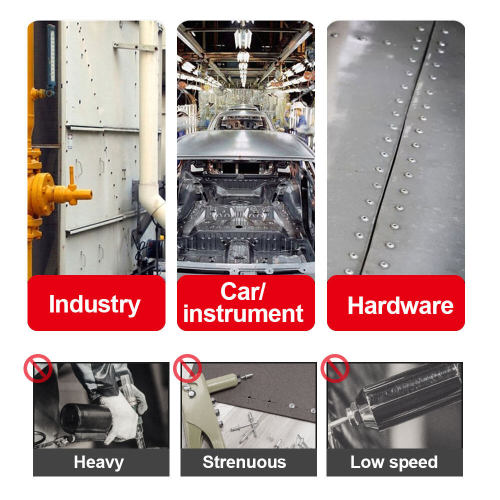 Industry

Car/ instrument

Hardware

Heavy

Strenuous

Low speed