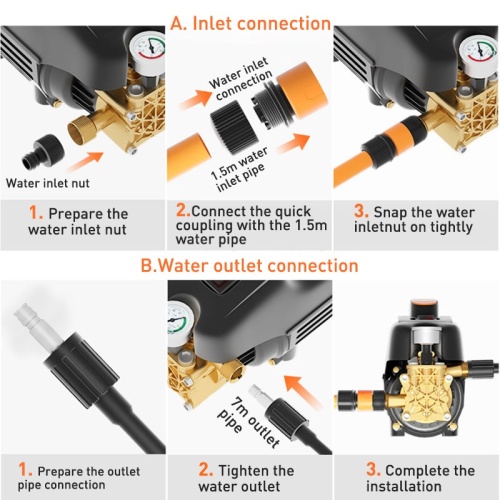 A. Inlet connection

Water inlet nut

Water inlet connection

1.5m water inlet pipe

1. Prepare the water inlet nut

2.Connect the quick coupling with the 1.5m water pipe

3. Snap the water inletnut on tightly

B.Water outlet connection

7m outlet pipe

1. Prepare the outlet pipe connection

2. Tighten the water outlet

3. Complete the installation