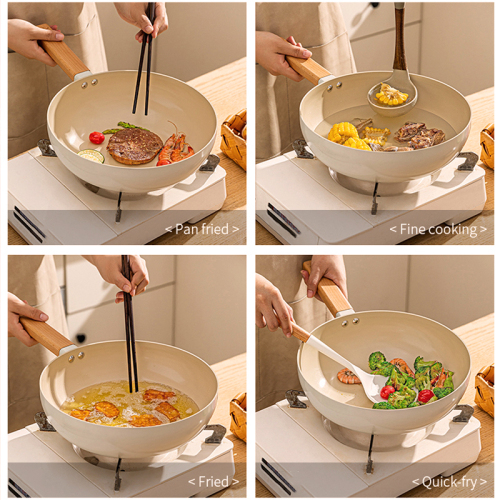 < Pan fried >

< Fine cooking >

< Fried >

< Quick-fry >