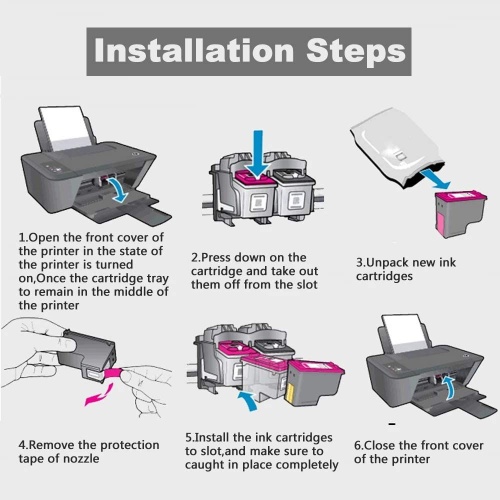 Installation Steps

1.Open the front cover of the printer in the state of the printer is turned on,Once the cartridge tray to remain in the middle of the printer

2.Press down on the cartridge and take out them off from the slot

3.Unpack new ink cartridges

4.Remove the protection tape of nozzle

5.Install the ink cartridges to slot,and make sure to caught in place completely

6.Close the front cover of the printer