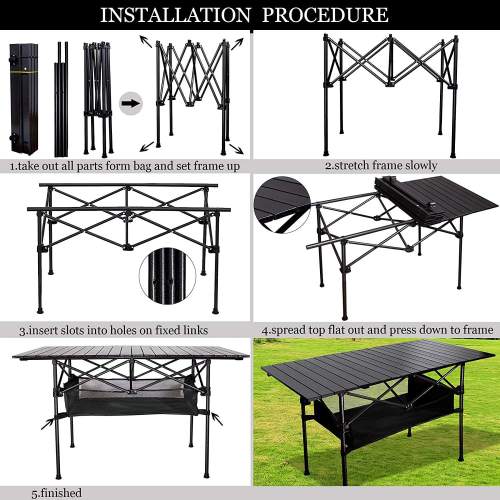 INSTALLATION PROCEDURE

1.take out all parts form bag and set frame up

2.stretch frame slowly

3.insert slots into holes on fixed links

4.spread top flat out and press down to frame

5.finished