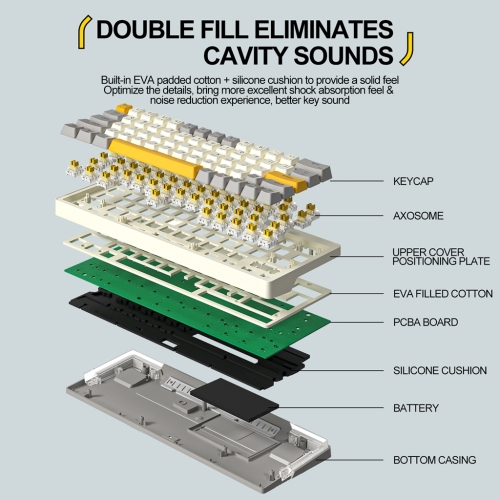 DOUBLE FILL ELIMINATES CAVITY SOUNDS

Built-in EVA padded cotton + silicone cushion to provide a solid feel
Optimize the details, bring more excellent shock absorption feel & noise reduction experience, better key sound

KEYCAP

AXOSOME

UPPER COVER POSITIONING PLATE

EVA FILLED COTTON

PCBA BOARD

SILICONE CUSHION

BATTERY

BOTTOM CASING