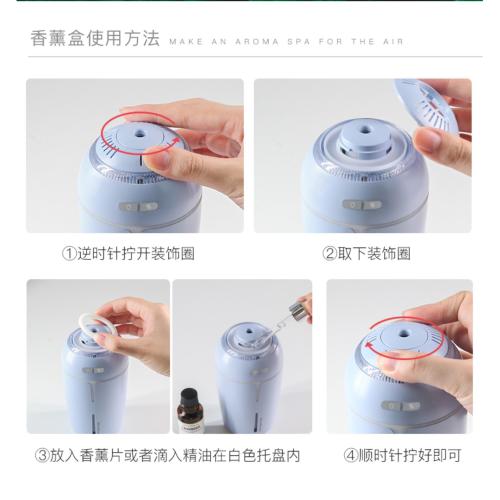 香薰盒使用方法 MAKE AN AROMA SPA FOR THE AIR

①逆时针拧开装饰圈

②取下装饰圈

③放入香薰片或者滴入精油在白色托盘内

④顺时针拧好即可