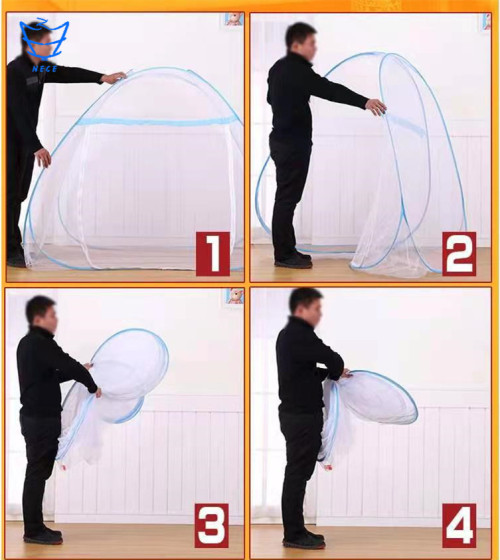 NECE

1

2

3

4