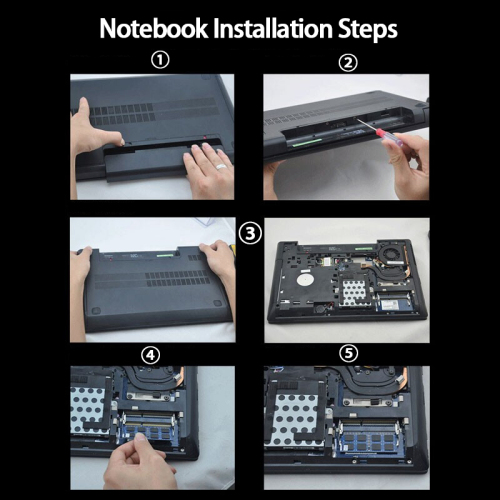 Notebook Installation Steps

①

②

③

④

⑤