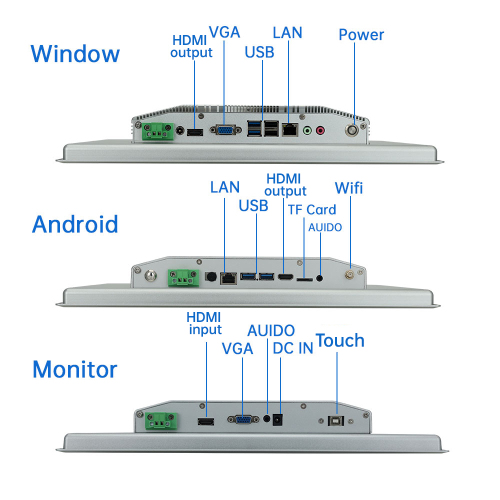 Window

HDMI output
VGA
USB
LAN
Power

Android

LAN
USB
HDMI output
TF Card
AUIDO
Wifi

Monitor

HDMI input
VGA
AUIDO
DC IN
Touch