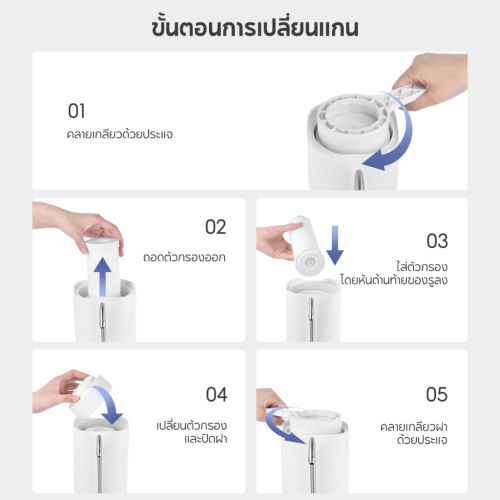 ขั้นตอนการเปลี่ยนแกน

01
คลายเกลียวด้วยประแจ

02
ถอดตัวกรองออก

03
ใส่ตัวกรอง
โดยหันด้านท้ายของรูลง

04
เปลี่ยนตัวกรอง
และปิดฝา

05
คลายเกลียวฝา
ด้วยประแจ