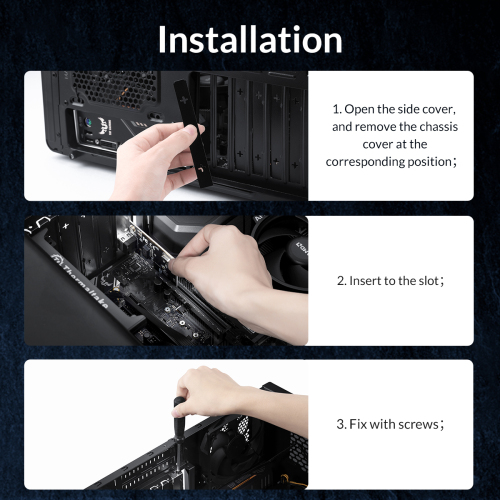 Installation

1. Open the side cover, and remove the chassis cover at the corresponding position;

Thermaltake

2. Insert to the slot;

3. Fix with screws;